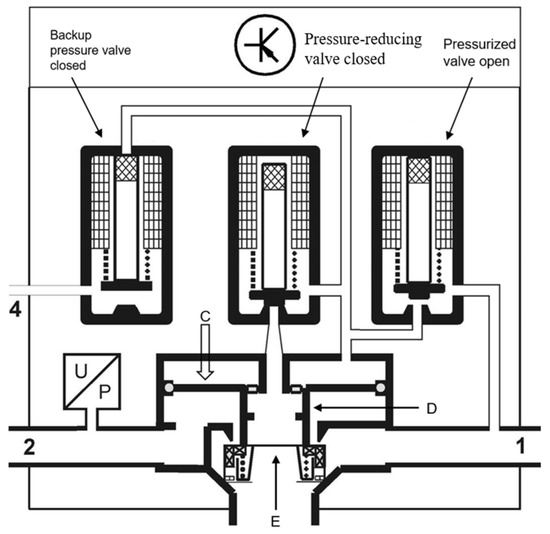 Backup pressure valve closed

Pressure-reducing valve closed

Pressurized valve open

4

C

U

P

D

2

1

E