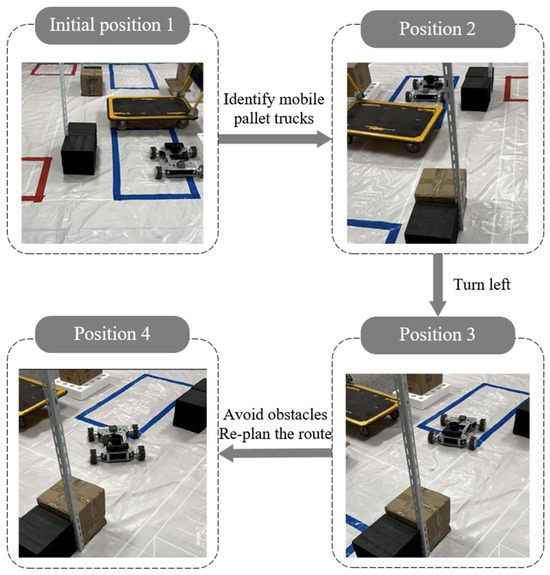 Initial position 1

Identify mobile pallet trucks

Position 2

Turn left

Position 3

Avoid obstacles
Re-plan the route

Position 4