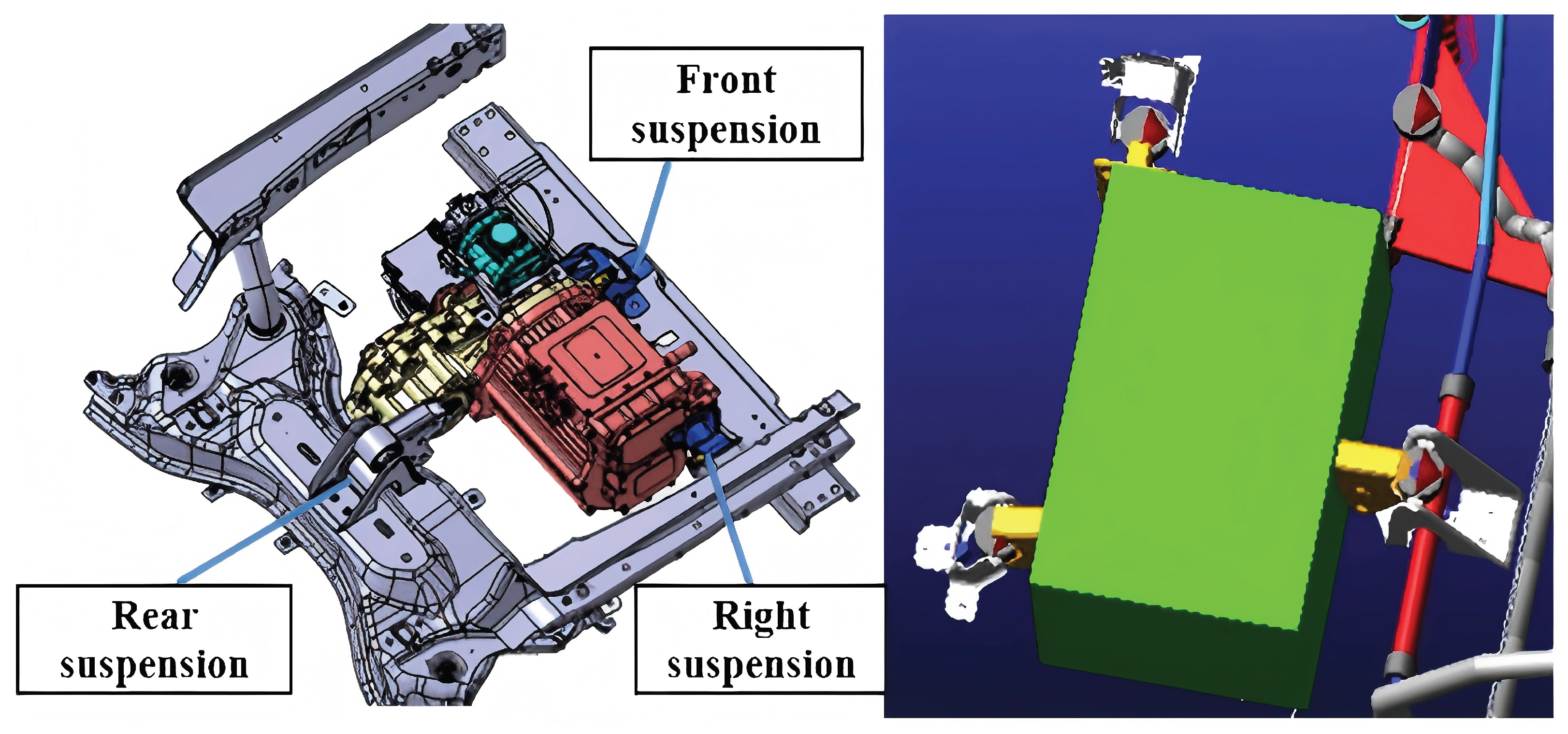 Front suspension

Rear suspension

Right suspension