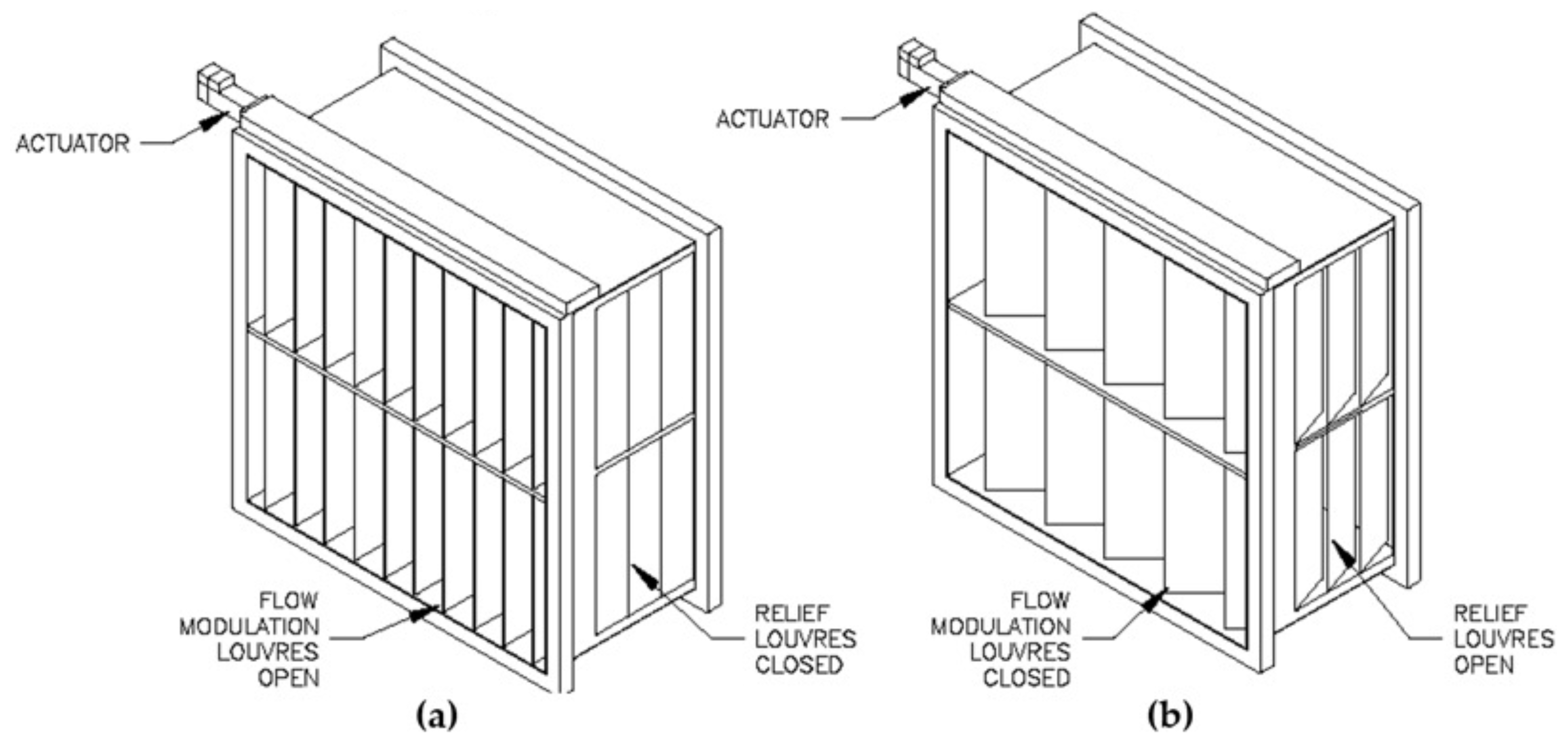 ACTUATOR

FLOW MODULATION LOUVRES OPEN

RELIEF LOUVRES CLOSED

(a)

ACTUATOR

FLOW MODULATION LOUVRES CLOSED

RELIEF LOUVRES OPEN

(b)