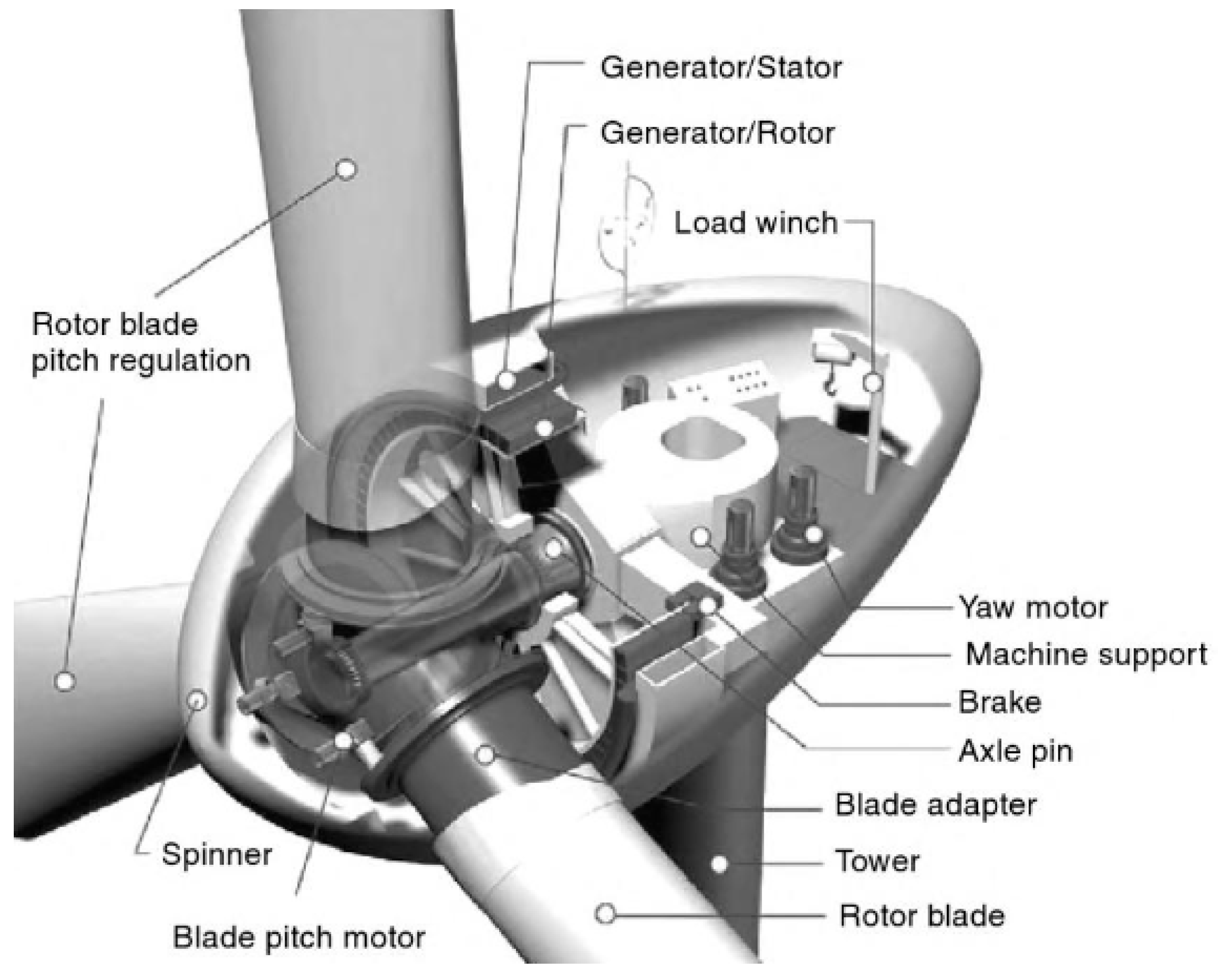 Generator/Stator

Generator/Rotor

Load winch

Rotor blade pitch regulation

Yaw motor

Machine support

Brake

Axle pin

Blade adapter

Tower

Rotor blade

Spinner

Blade pitch motor