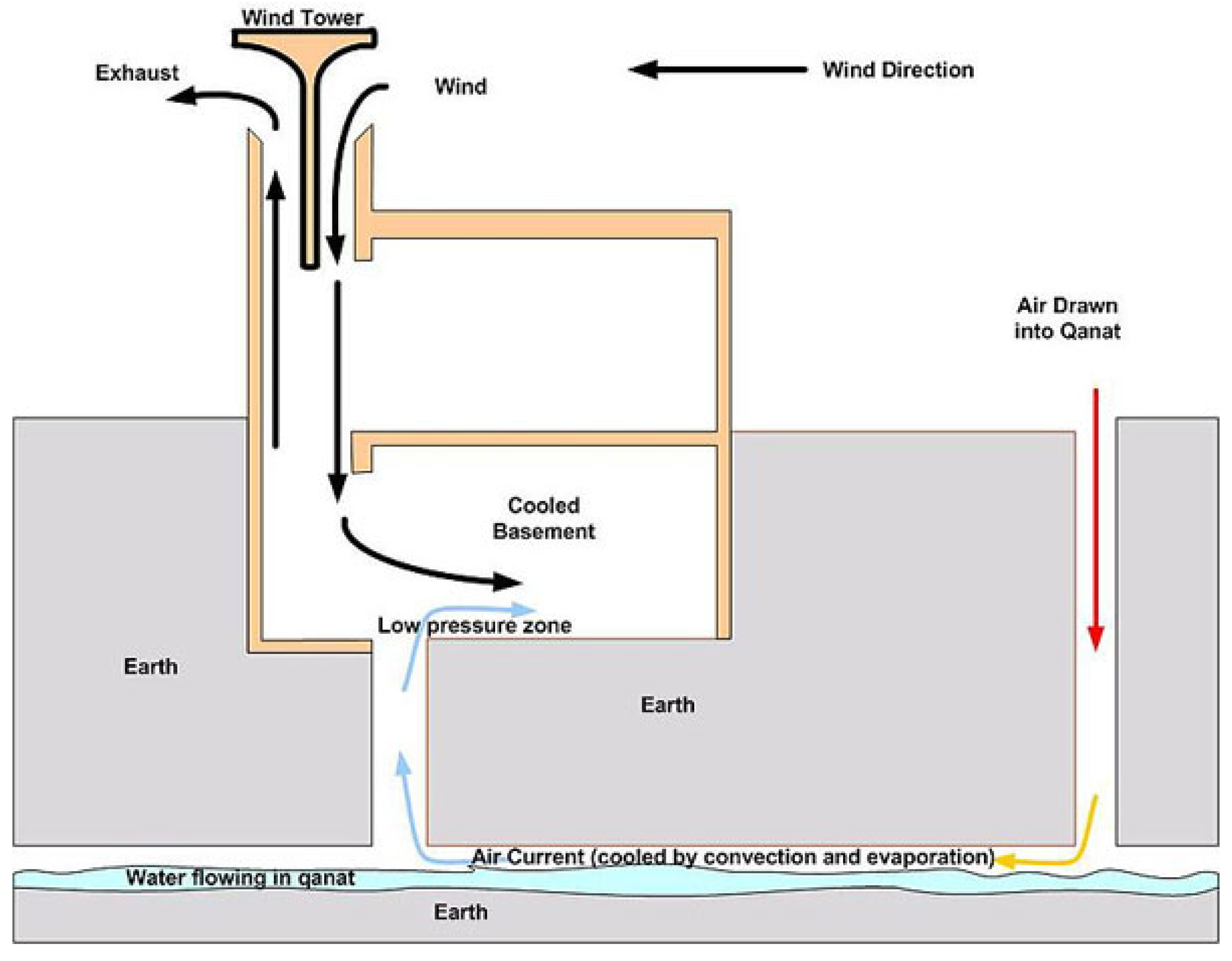 Wind Tower

Exhaust

Wind

Wind Direction

Air Drawn into Qanat

Cooled Basement

Low pressure zone

Earth

Earth

Air Current (cooled by convection and evaporation)

Water flowing in qanat

Earth